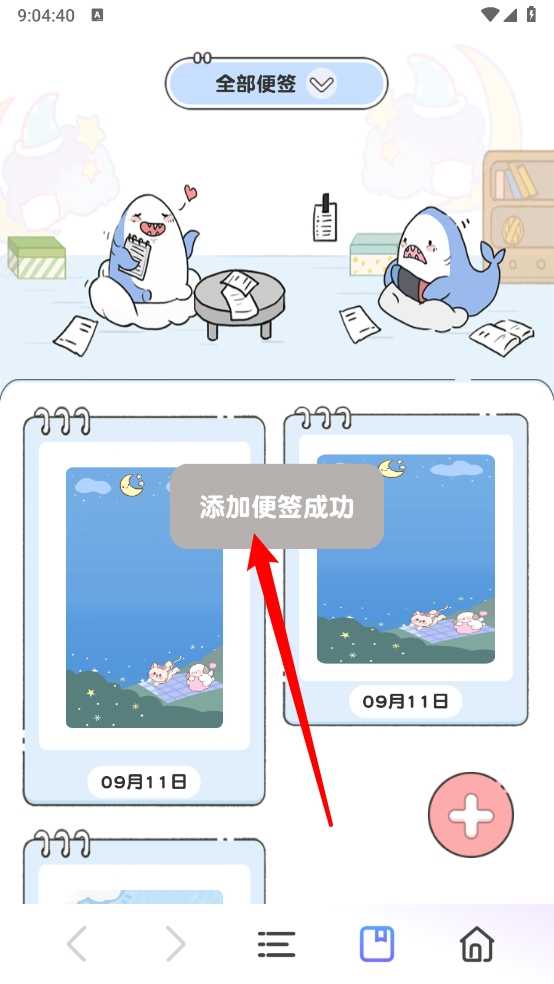 9:04:40

全部便签

添加便签成功

09月11日

09月11日