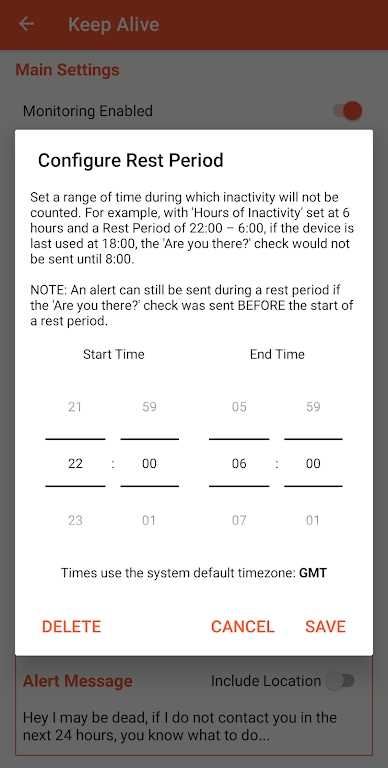 Keep Alive

Main Settings

Monitoring Enabled

Configure Rest Period

Set a range of time during which inactivity will not be counted. For example, with 'Hours of Inactivity' set at 6 hours and a Rest Period of 22:00 – 6:00, if the device is last used at 18:00, the 'Are you there?' check would not be sent until 8:00.

NOTE: An alert can still be sent during a rest period if the 'Are you there?' check was sent BEFORE the start of a rest period.

Start Time

End Time

21 59 05 59

22 : 00 06 : 00

23 01 07 01

Times use the system default timezone: GMT

DELETE

CANCEL

SAVE

Alert Message

Include Location

Hey I may be dead, if I do not contact you in the next 24 hours, you know what to do...